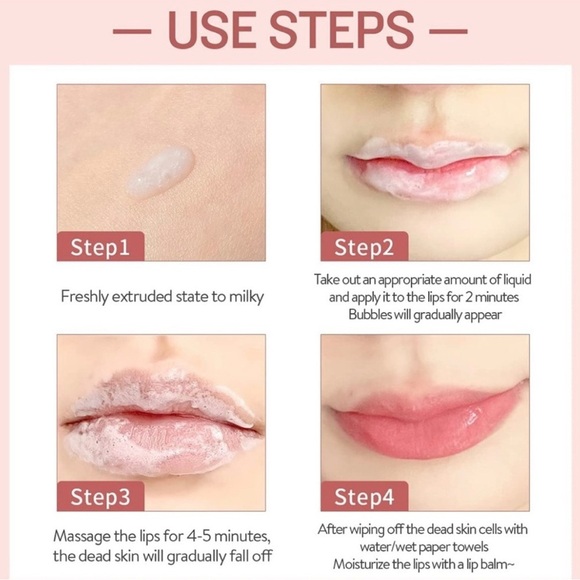 — USE STEPS —

Step1

Freshly extruded state to milky

Step2

Take out an appropriate amount of liquid and apply it to the lips for 2 minutes
Bubbles will gradually appear

Step3

Massage the lips for 4-5 minutes, the dead skin will gradually fall off

Step4

After wiping off the dead skin cells with water/wet paper towels
Moisturize the lips with a lip balm~